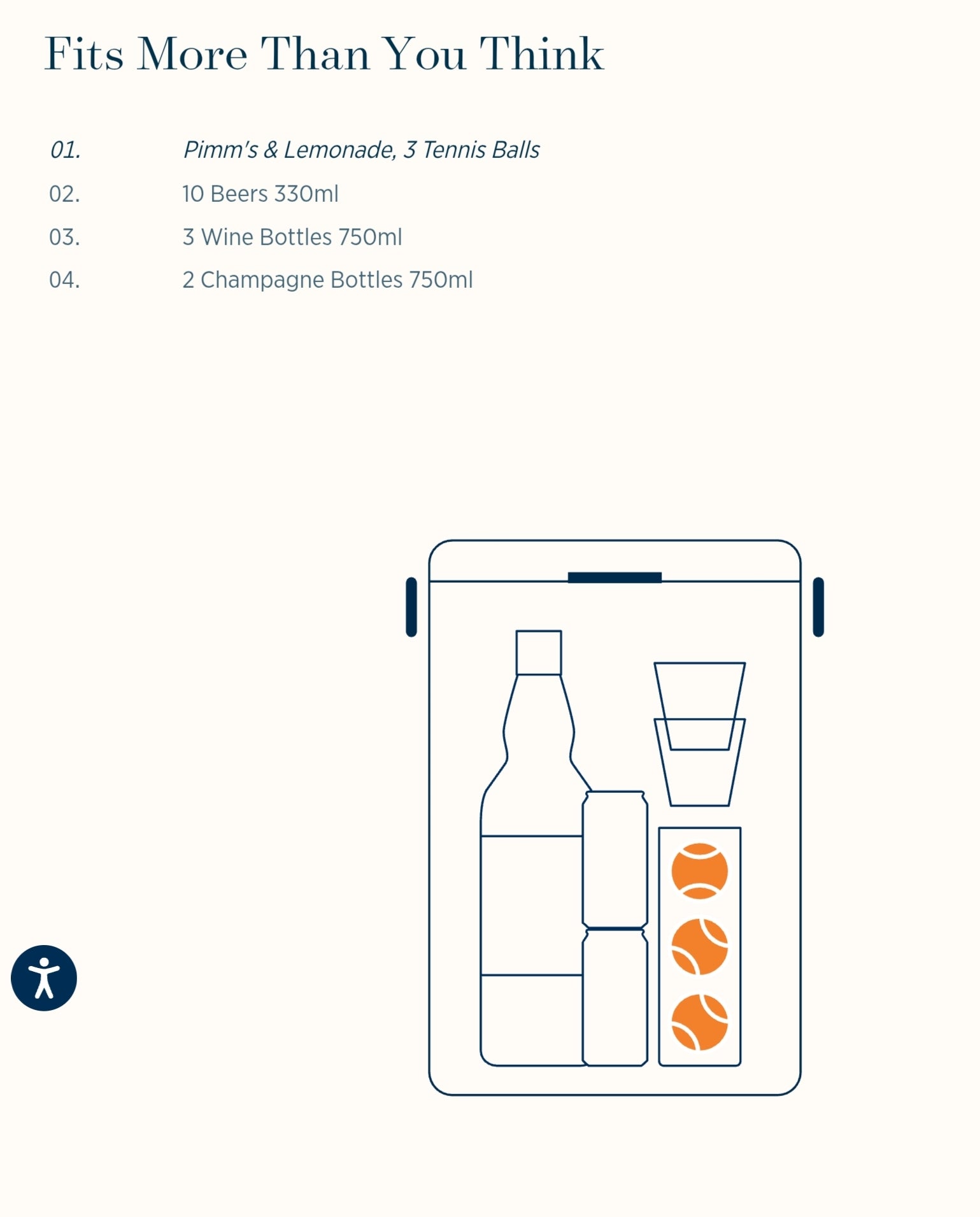 Fits More Than You Think

01. Pimm's & Lemonade, 3 Tennis Balls

02. 10 Beers 330ml

03. 3 Wine Bottles 750ml

04. 2 Champagne Bottles 750ml